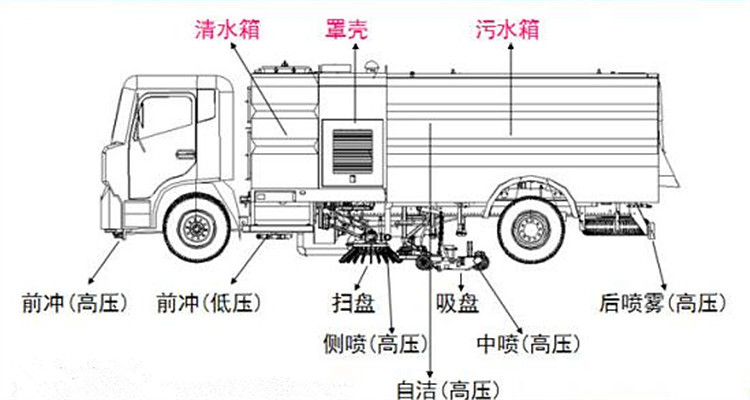 清水箱
罩壳
污水箱

前冲(高压)
前冲(低压)
扫盘
吸盘
后喷雾(高压)
侧喷(高压)
中喷(高压)
自洁(高压)